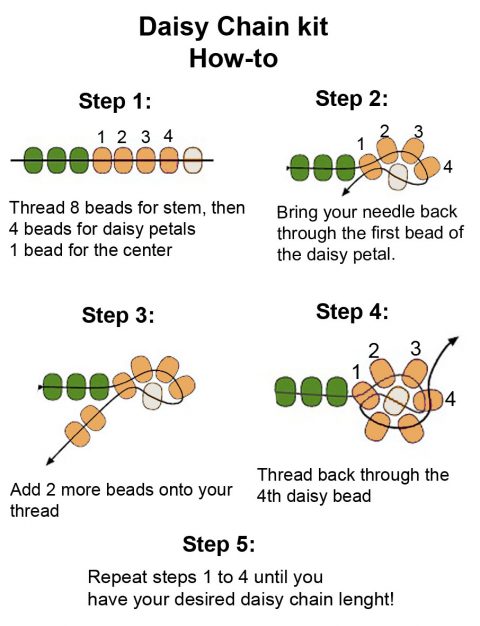 Daisy Chain kit
How-to

Step 1:

1 2 3 4

Thread 8 beads for stem, then
4 beads for daisy petals
1 bead for the center

Step 2:

1 2 3 4

Bring your needle back through the first bead of the daisy petal.

Step 3:

Add 2 more beads onto your thread

Step 4:

1 2 3 4

Thread back through the 4th daisy bead

Step 5:

Repeat steps 1 to 4 until you have your desired daisy chain lenght!